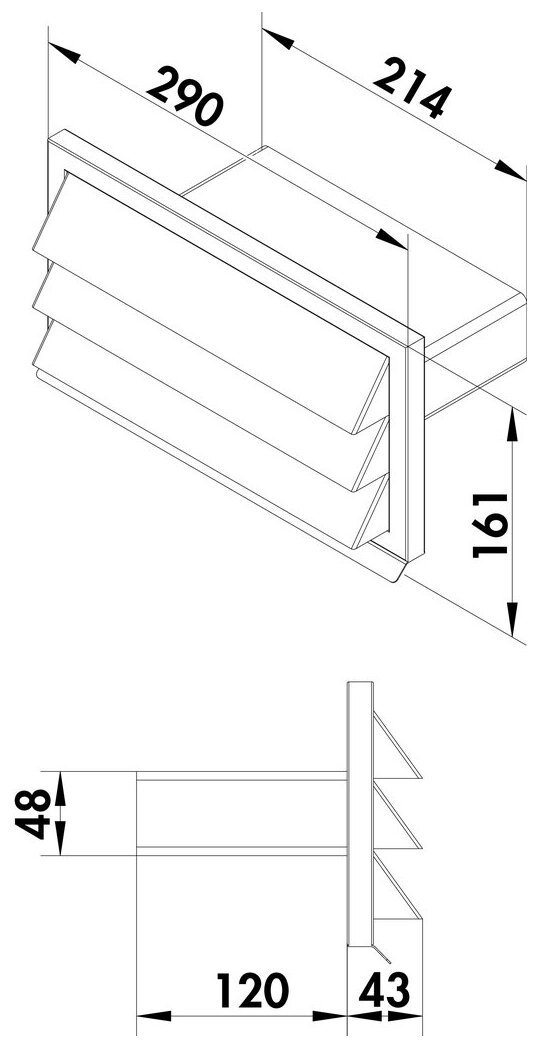 290
214
161
48
120
43