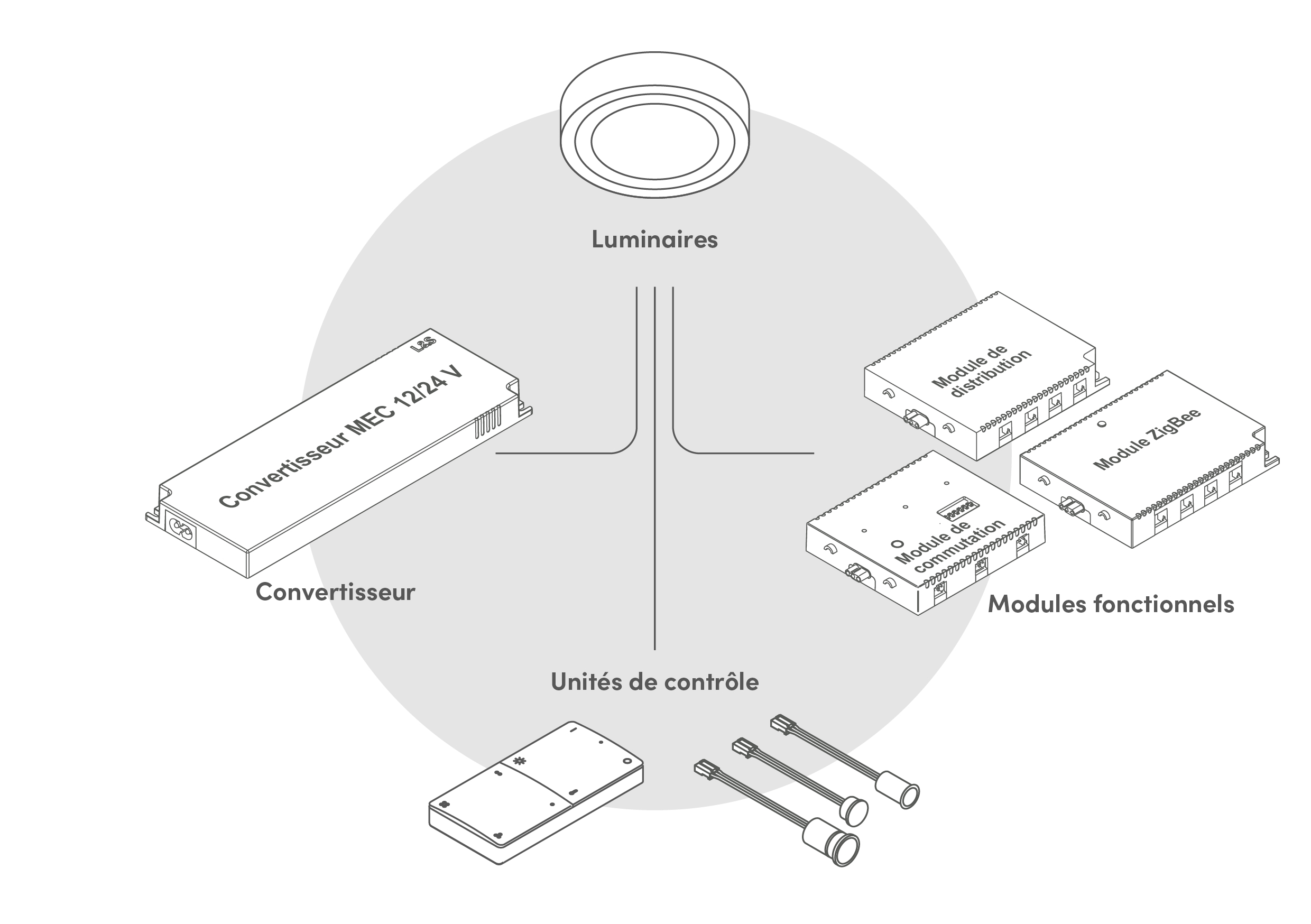 Luminaires

L&S

Convertisseur MEC 12/24 V

Convertisseur

Module de distribution

Module ZigBee

Module de commutation

Modules fonctionnels

Unités de contrôle