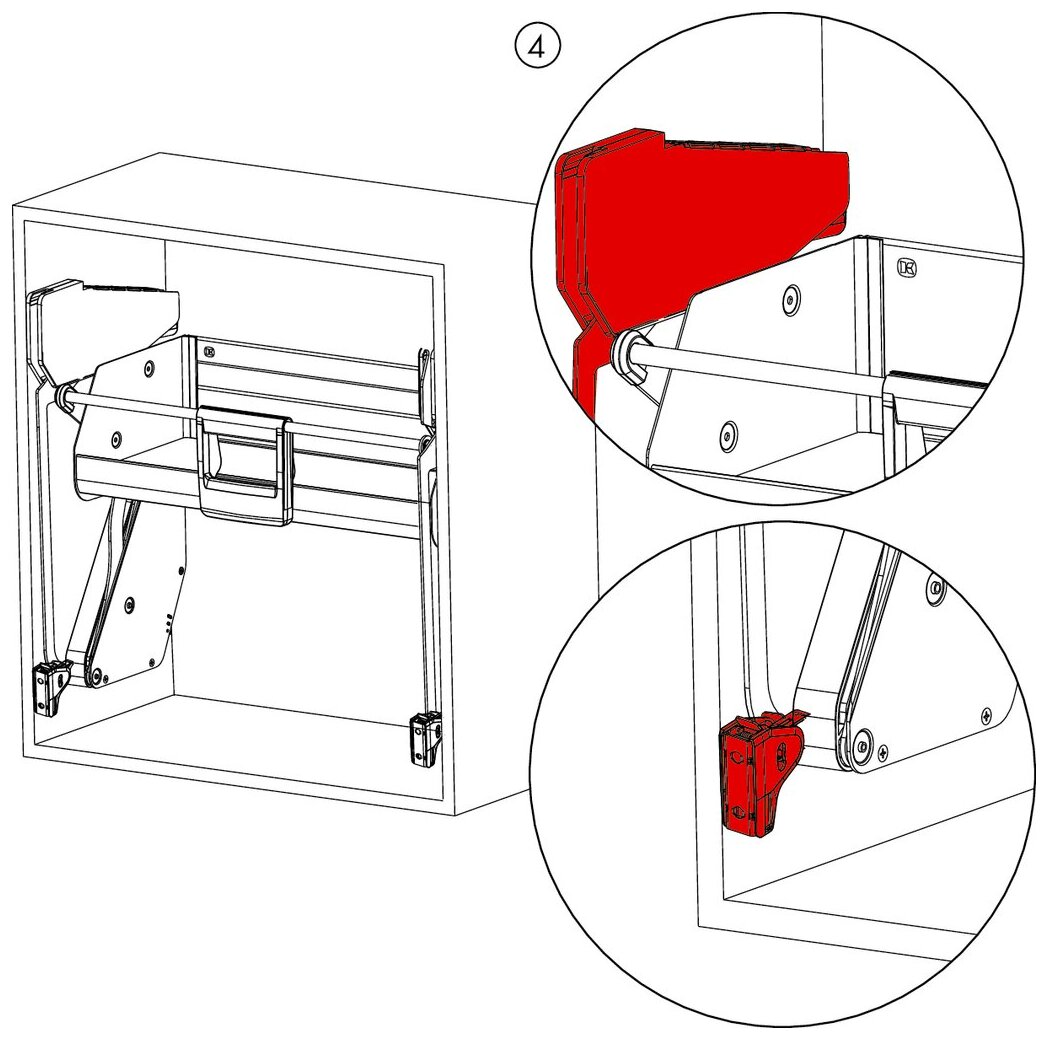 4