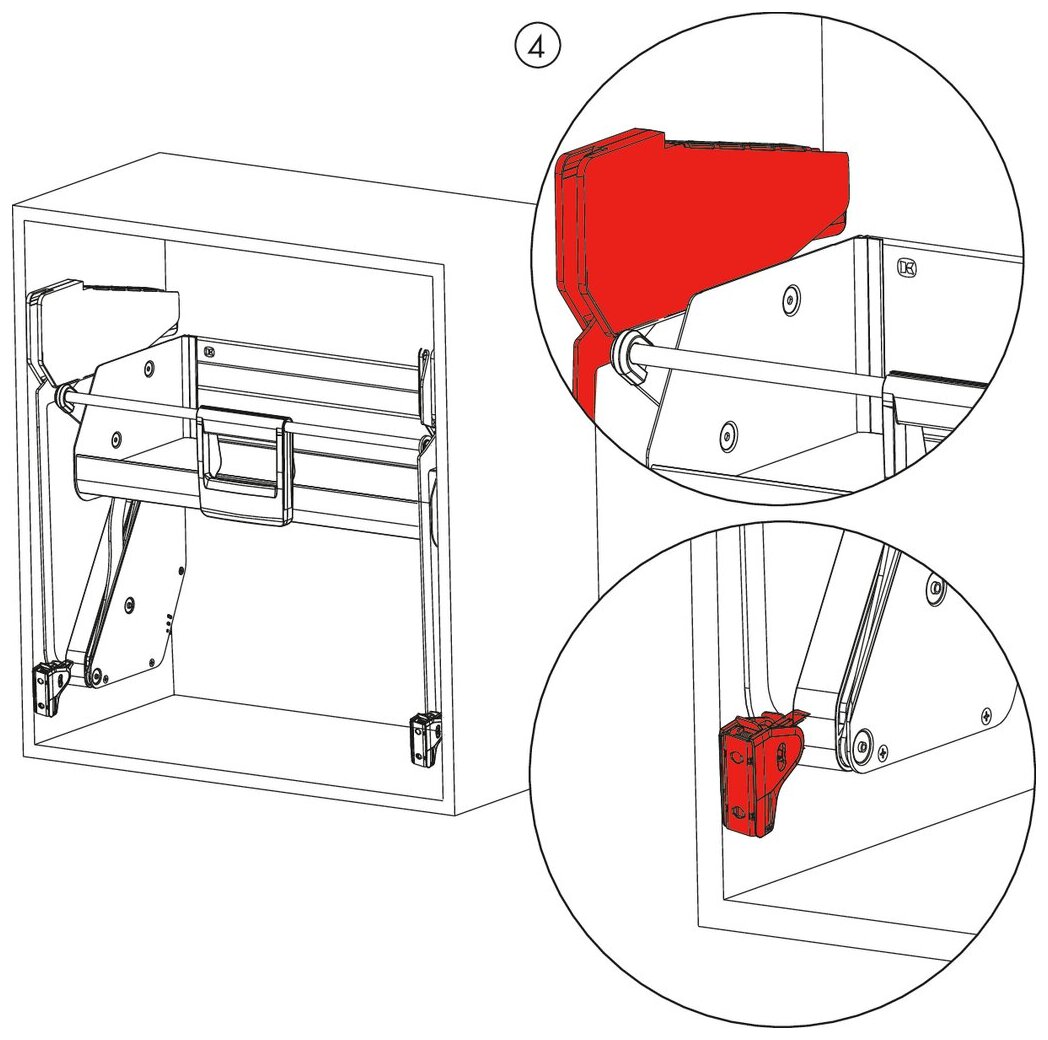 4