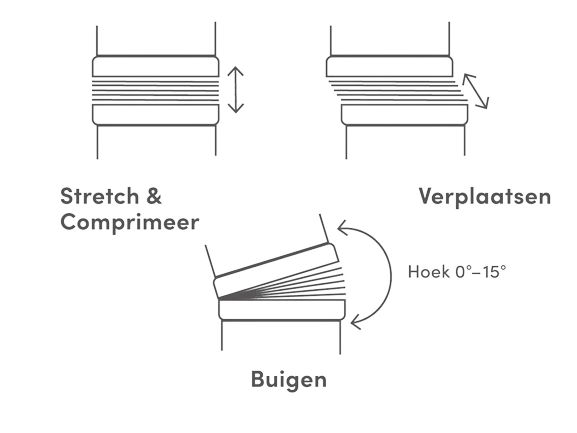 Stretch & Comprimeer

Verplaatsen

Hoek 0°–15°

Buigen