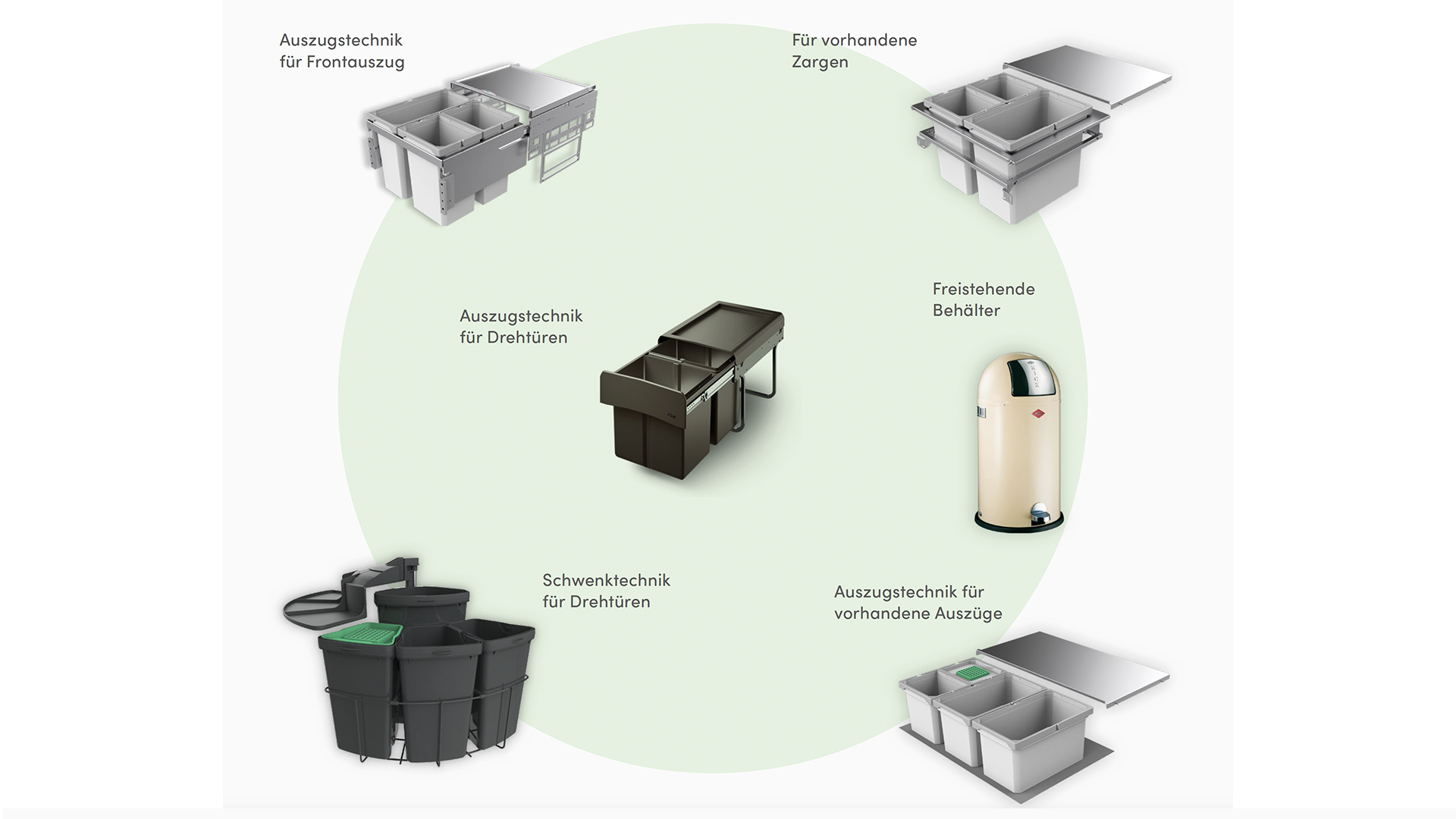 Auszugstechnik für Frontauszug

Für vorhandene Zargen

Auszugstechnik für Drehtüren

Freistehende Behälter

Schwenktechnik für Drehtüren

Auszugstechnik für vorhandene Auszüge