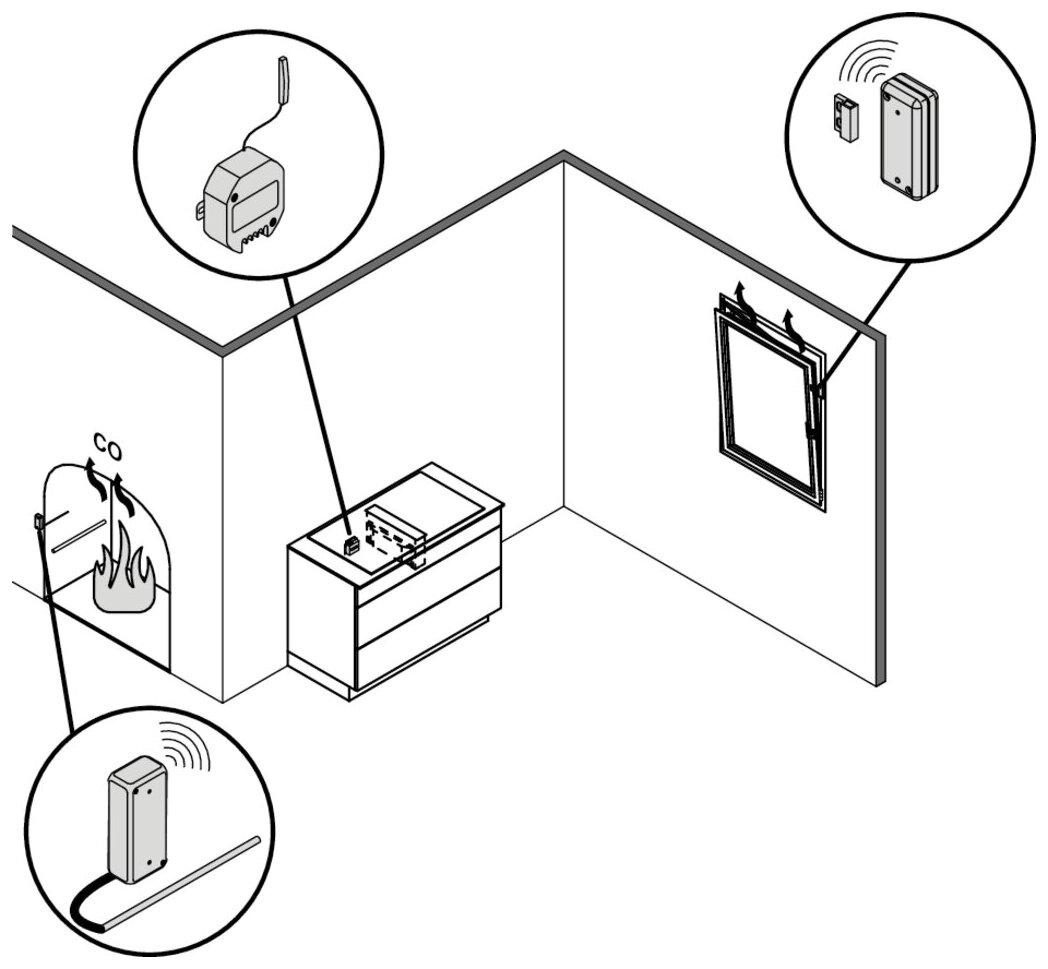 CO