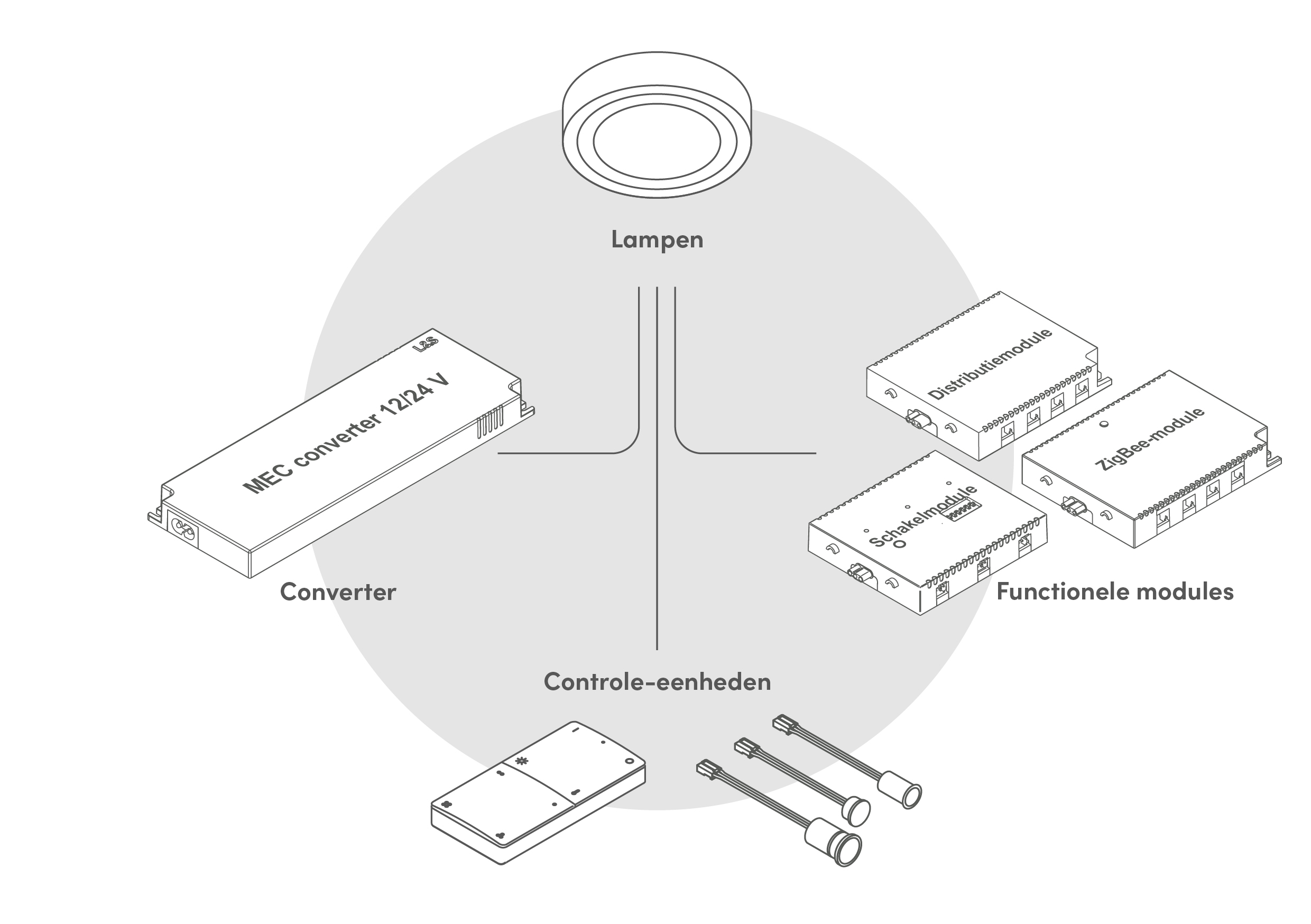 Lampen

L&S

MEC converter 12|24 V

Converter

Distributiemodule

ZigBee-module

Schakelmodule

Functionele modules

Controle-eenheden