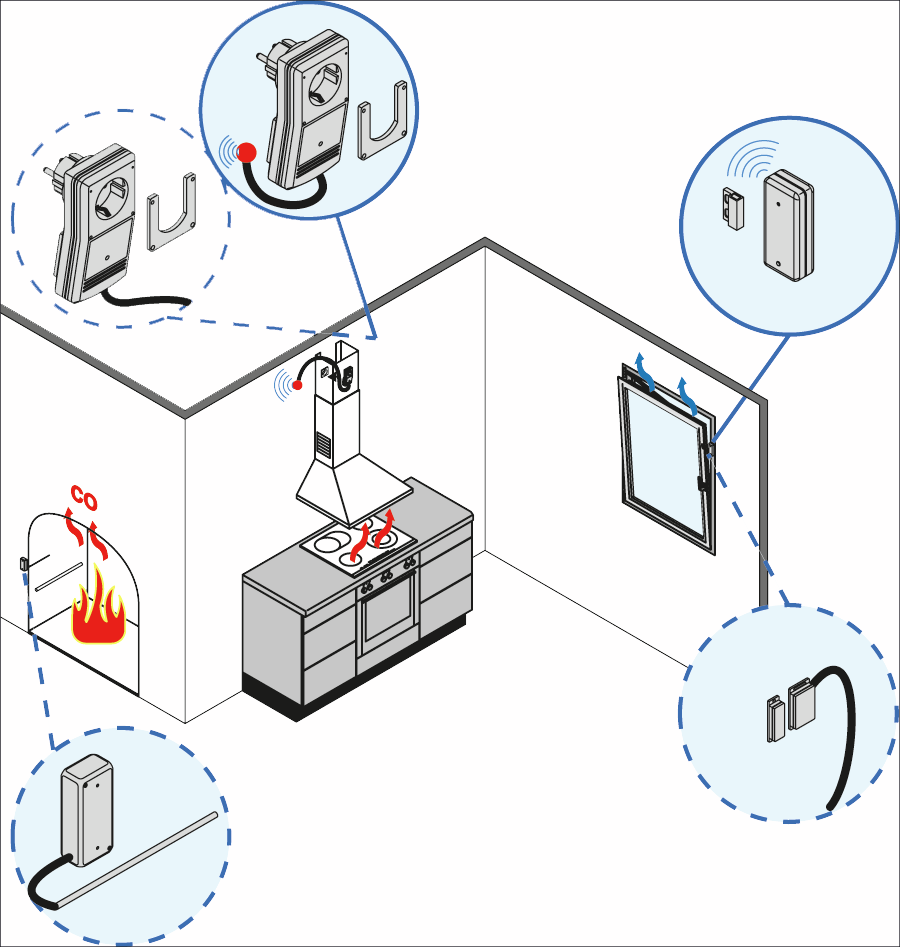 CO