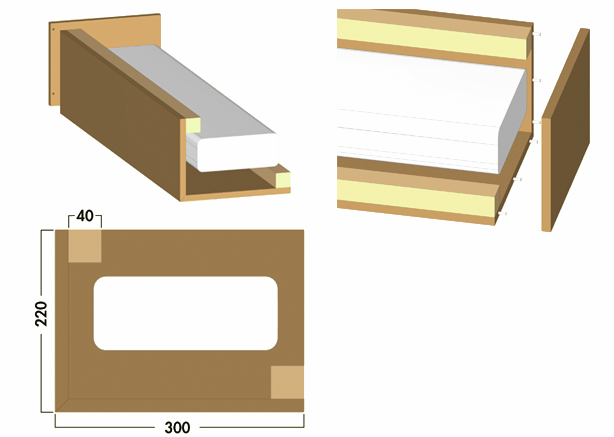 40

220

300