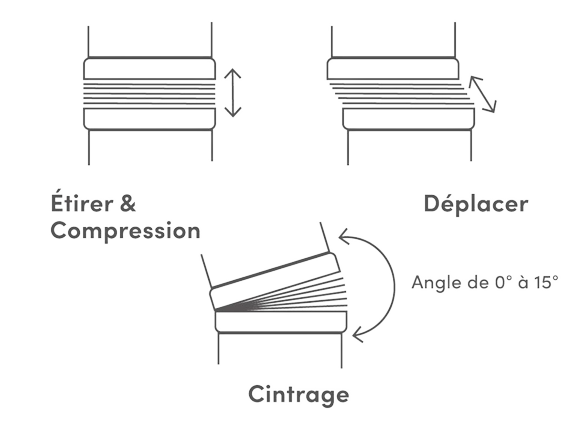 Étirer & Compression

Déplacer

Angle de 0° à 15°

Cintrage