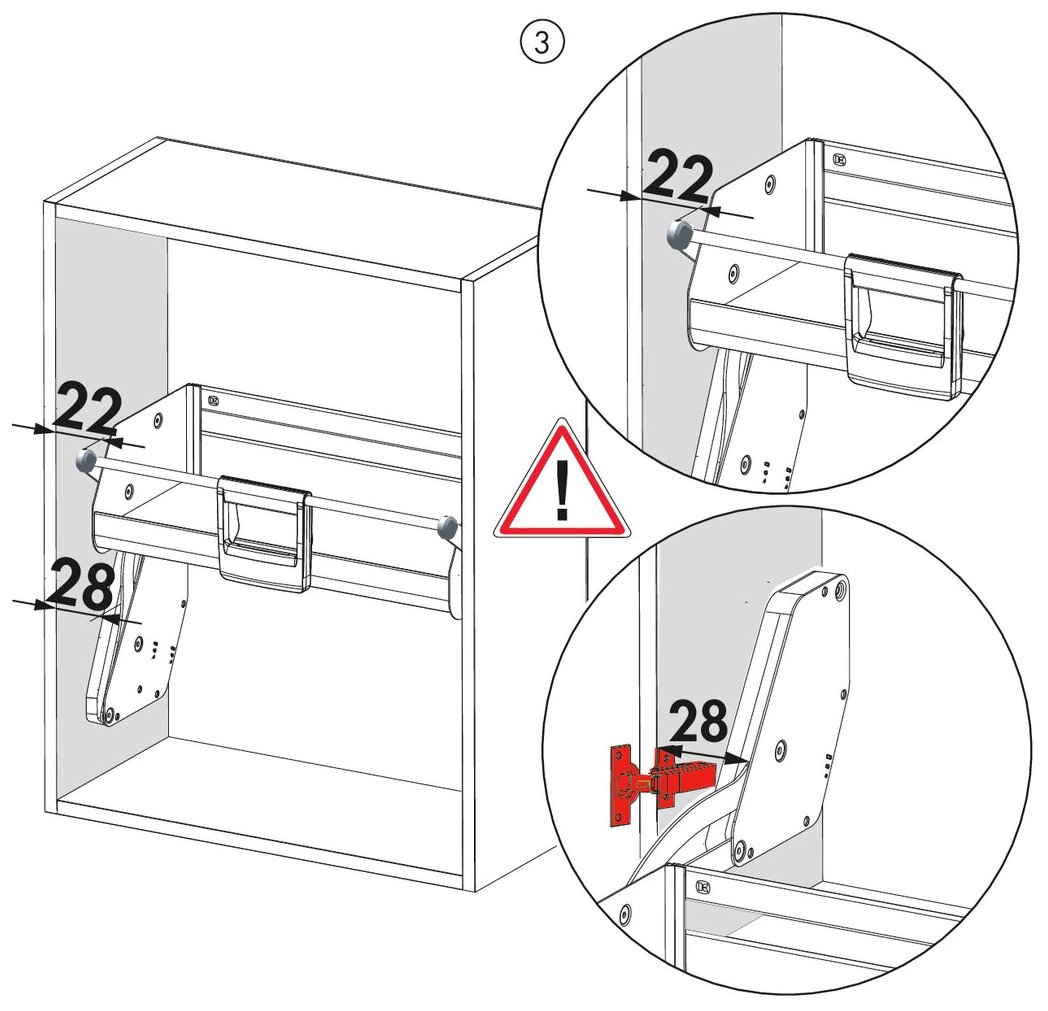 3

22

22

28

!

28